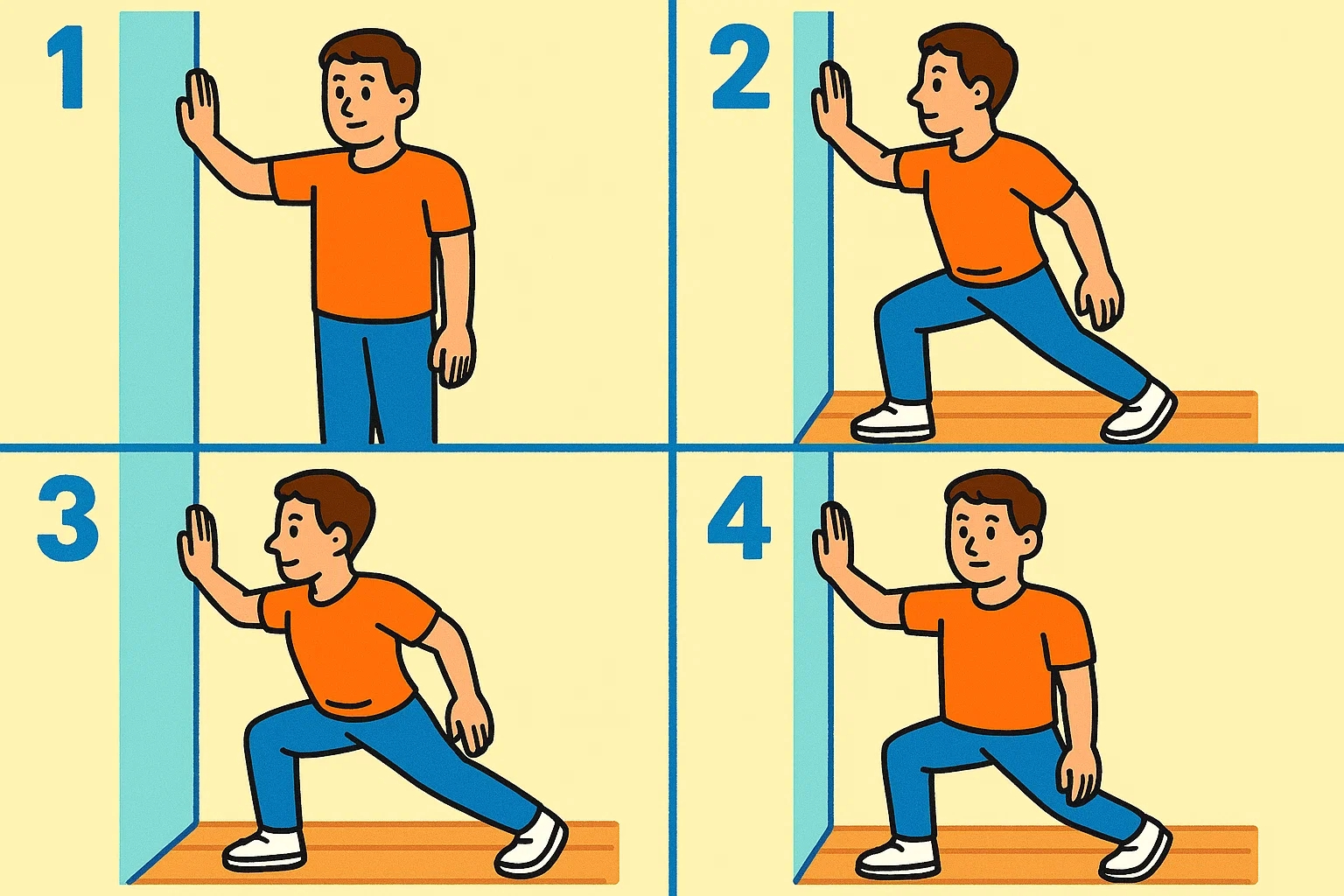 1

2

3

4