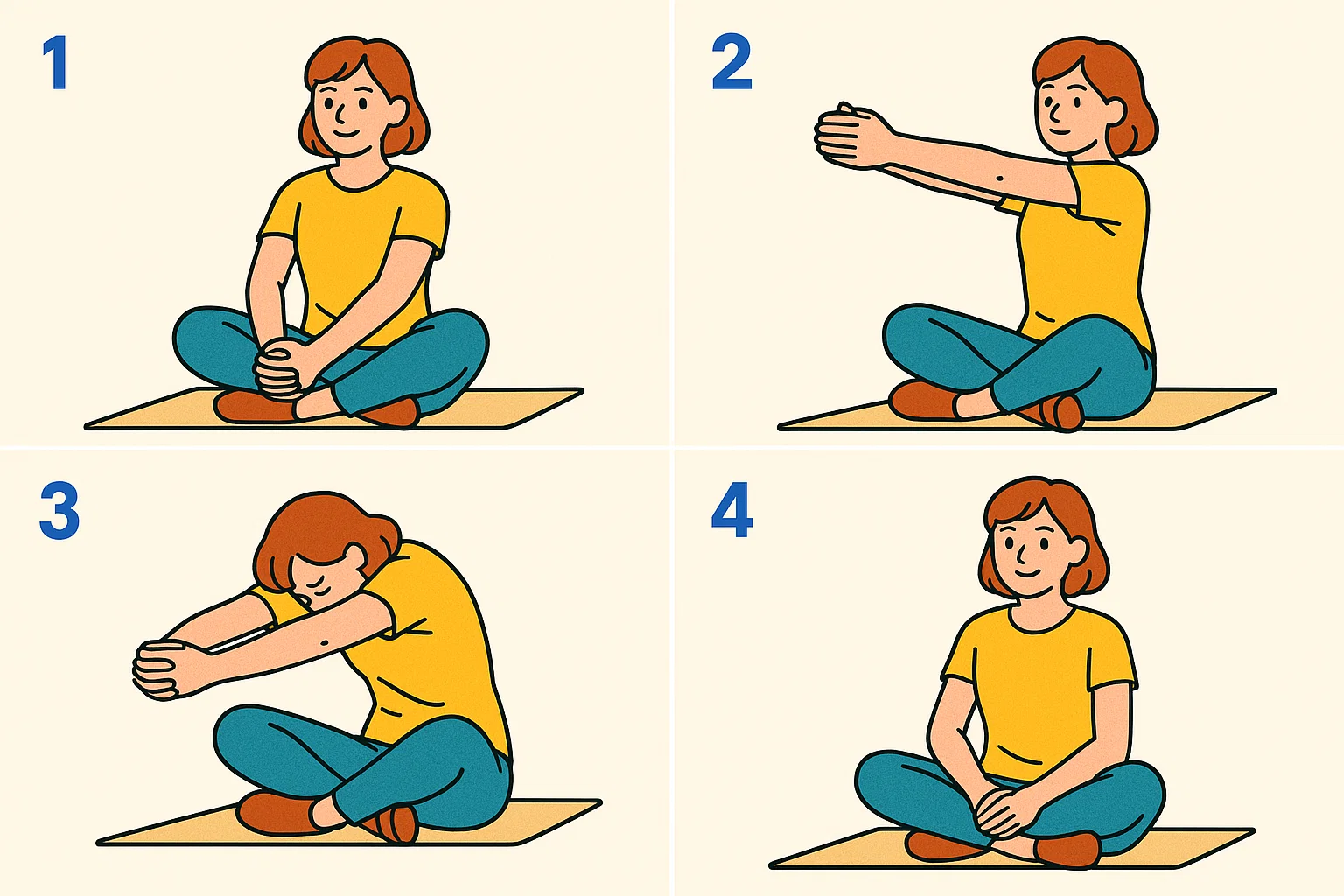 1

2

3

4