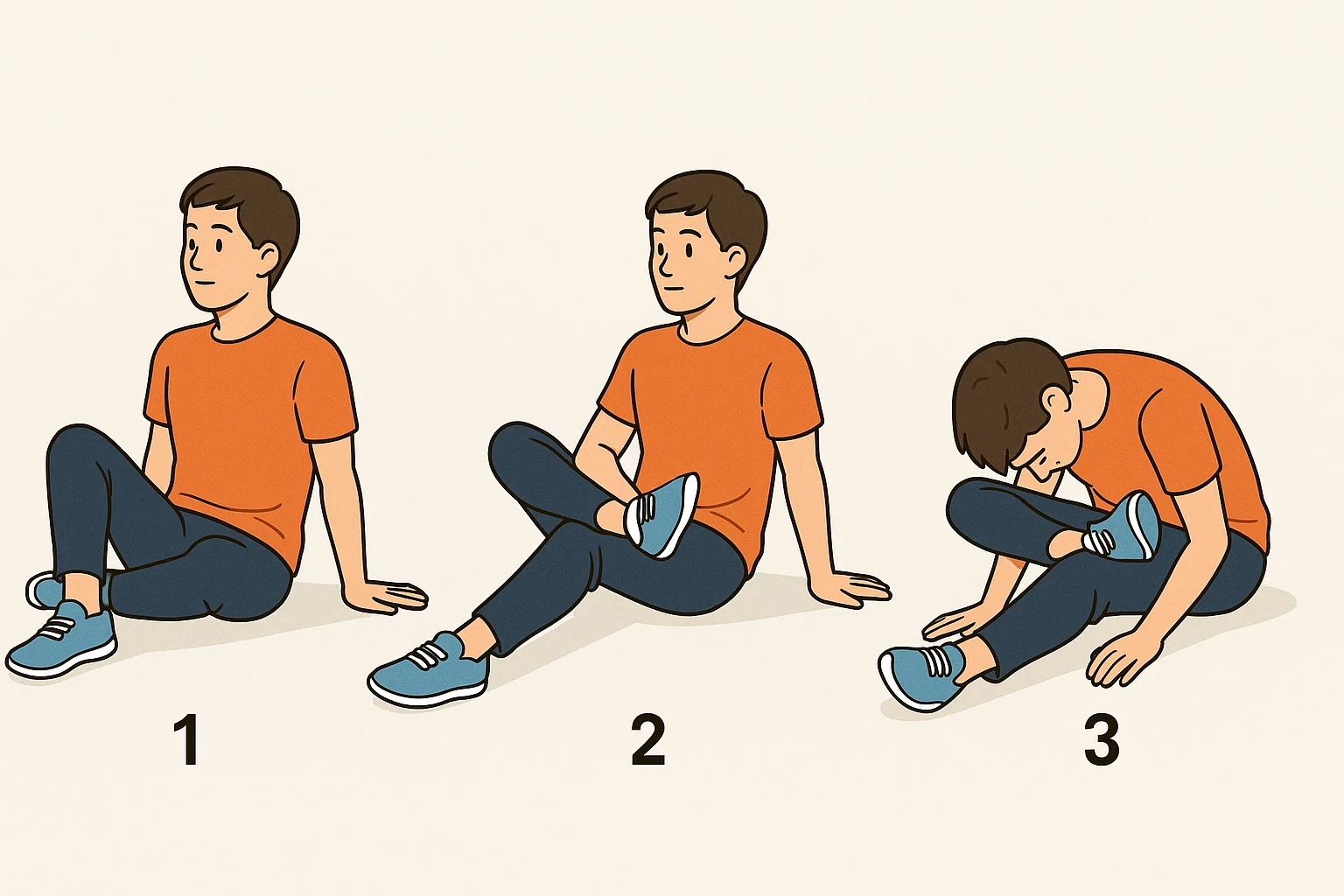 1

2

3