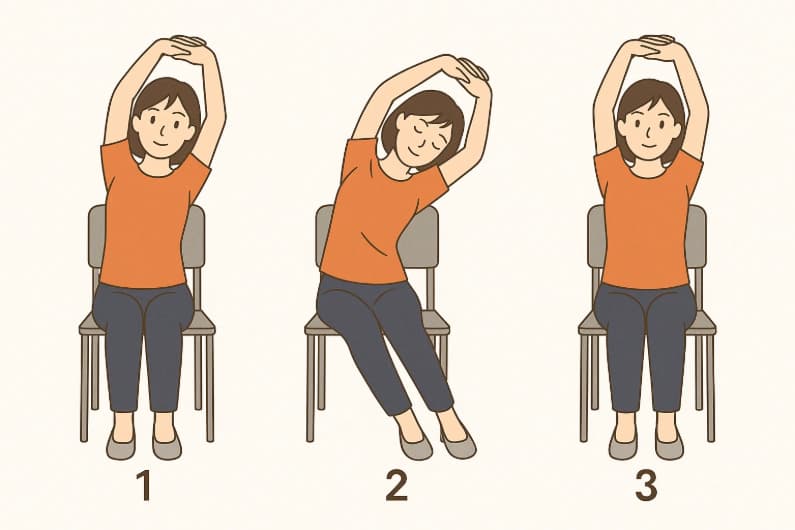 1

2

3