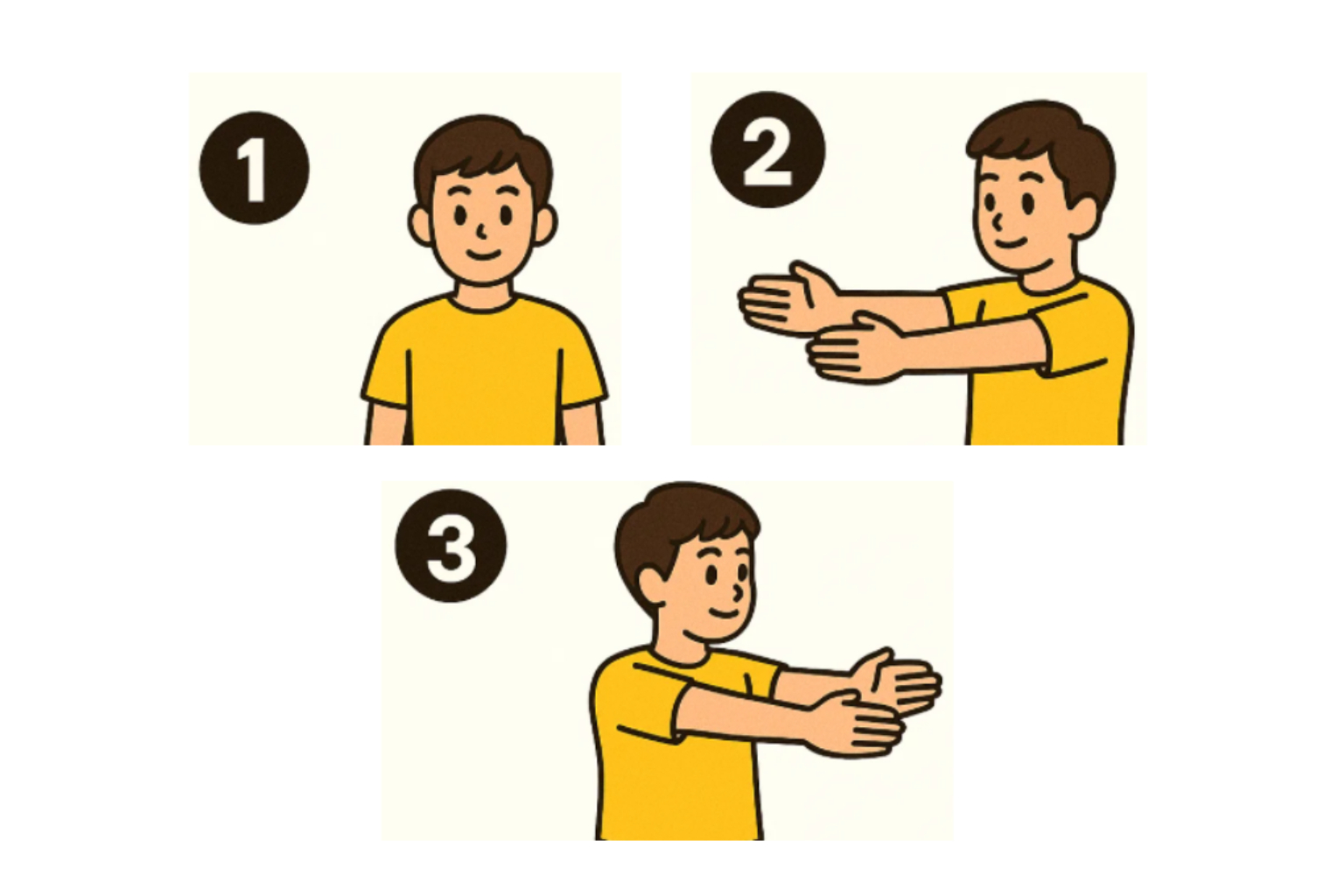 1

2

3