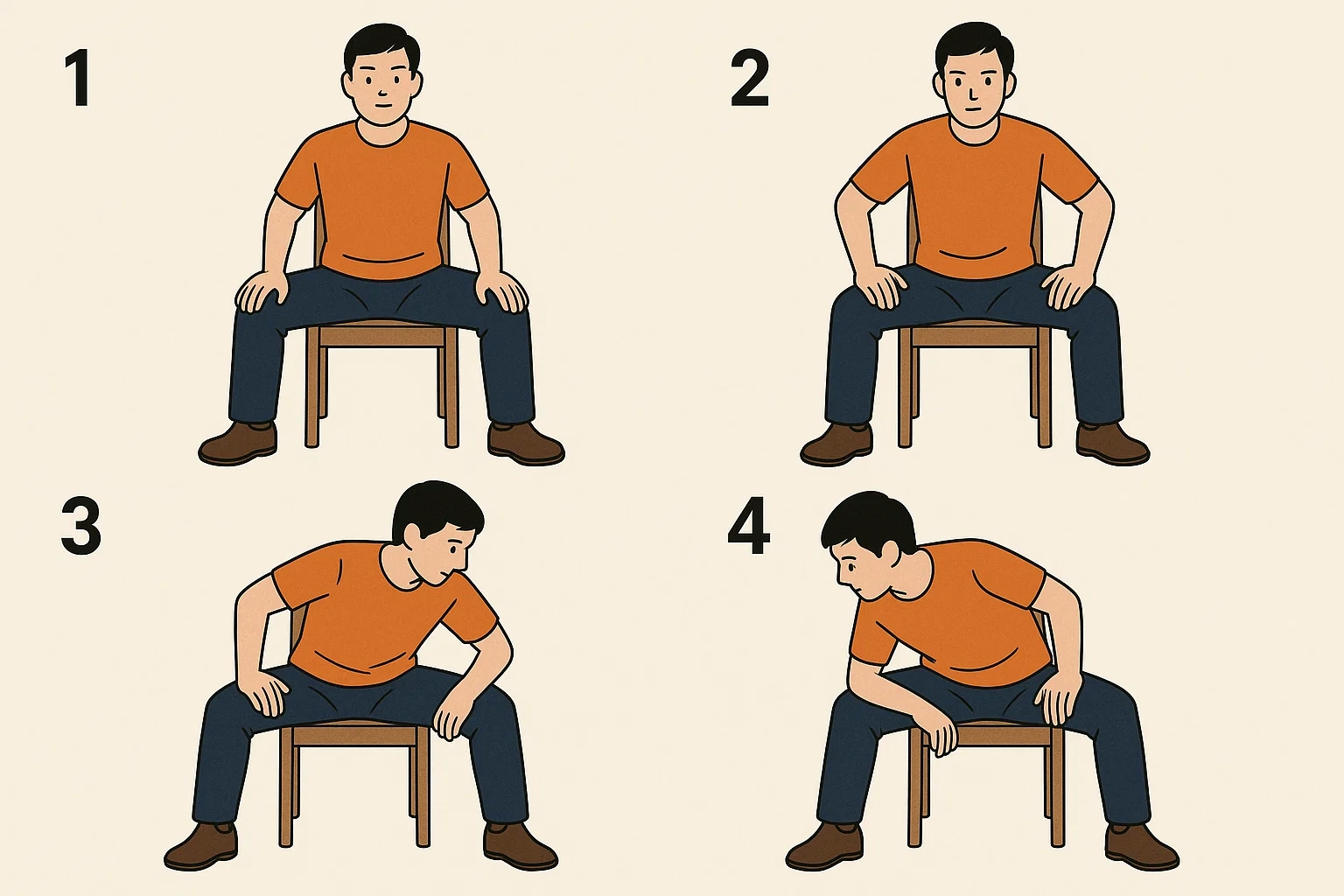 1

2

3

4