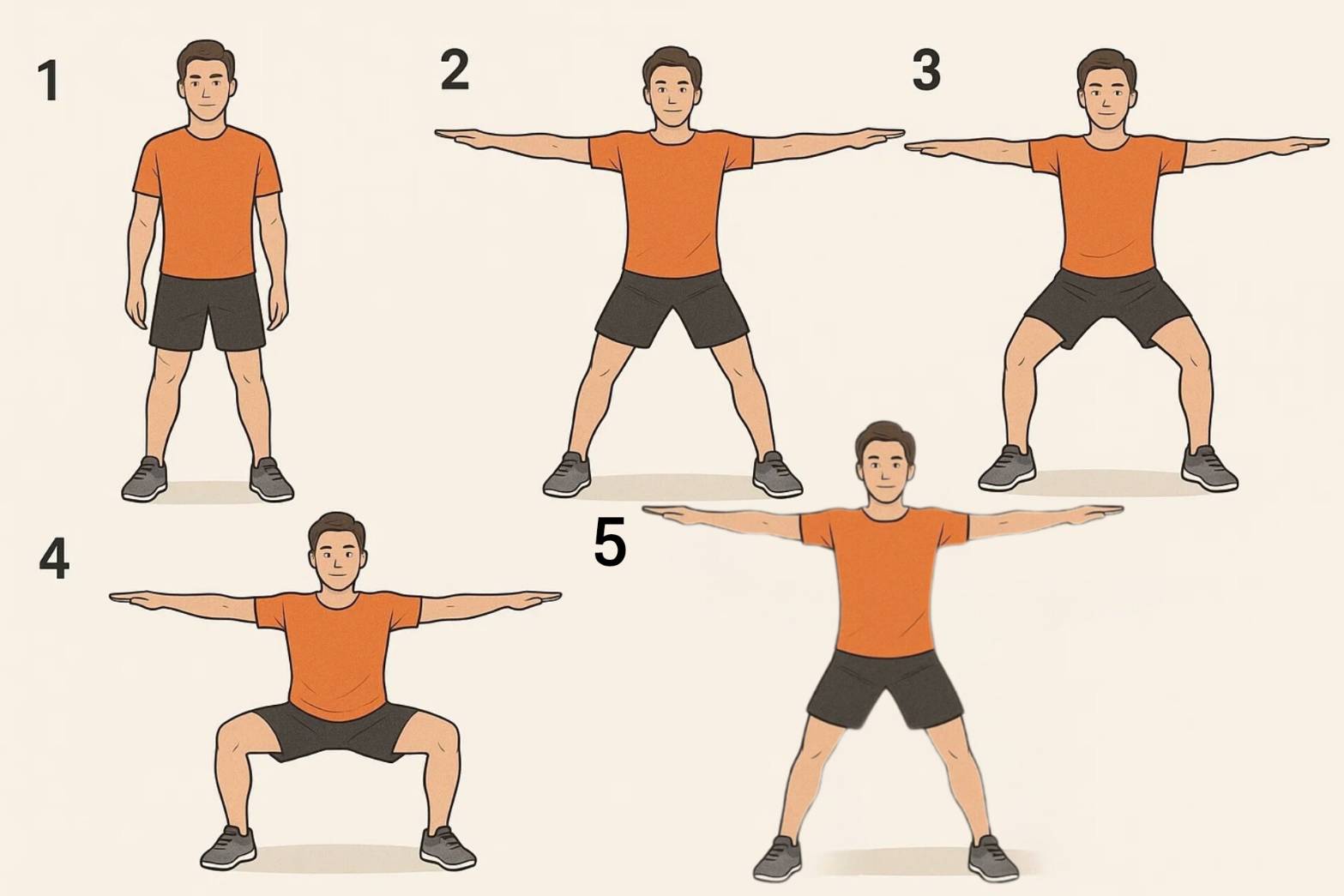 1
2
3
4
5