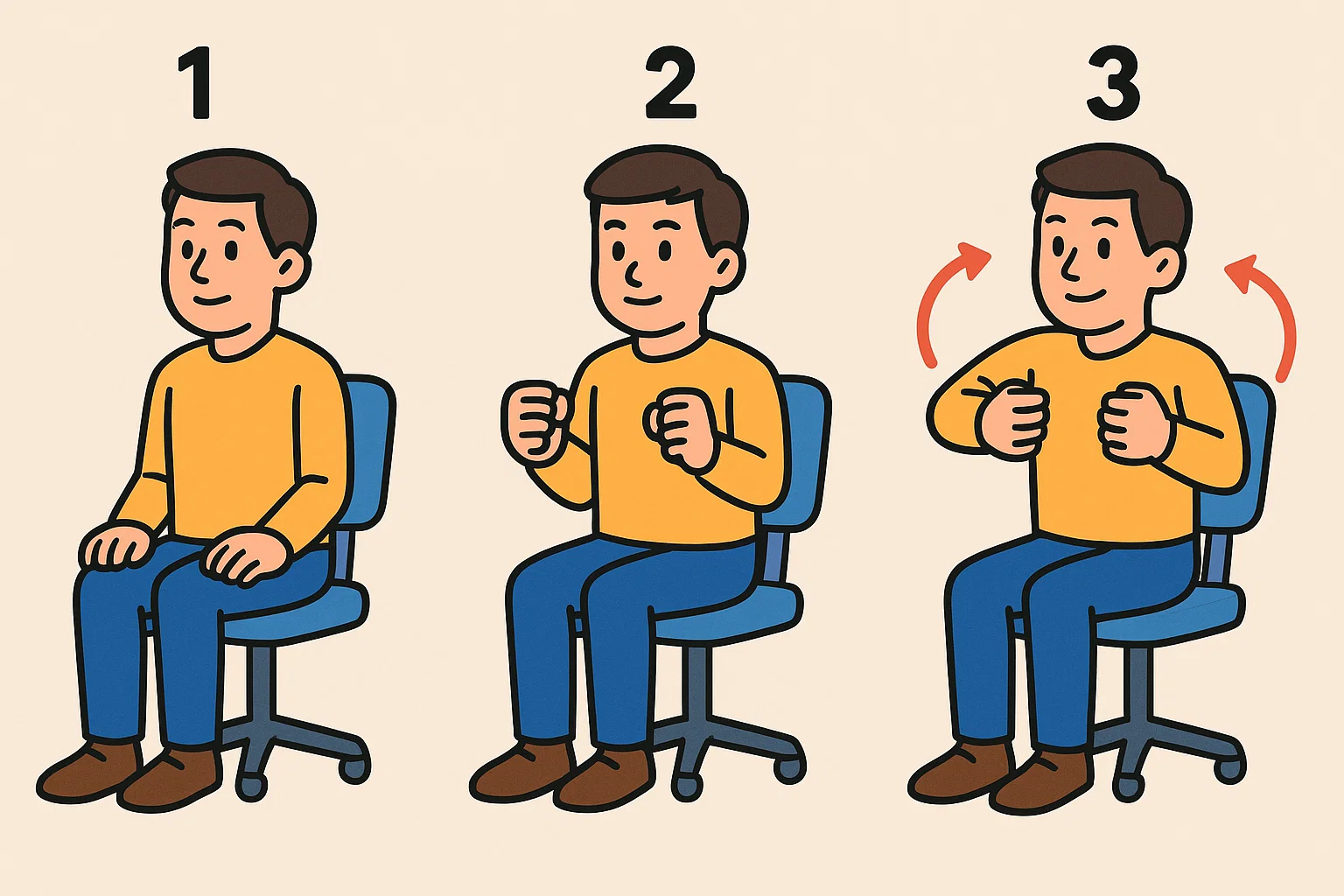 1

2

3