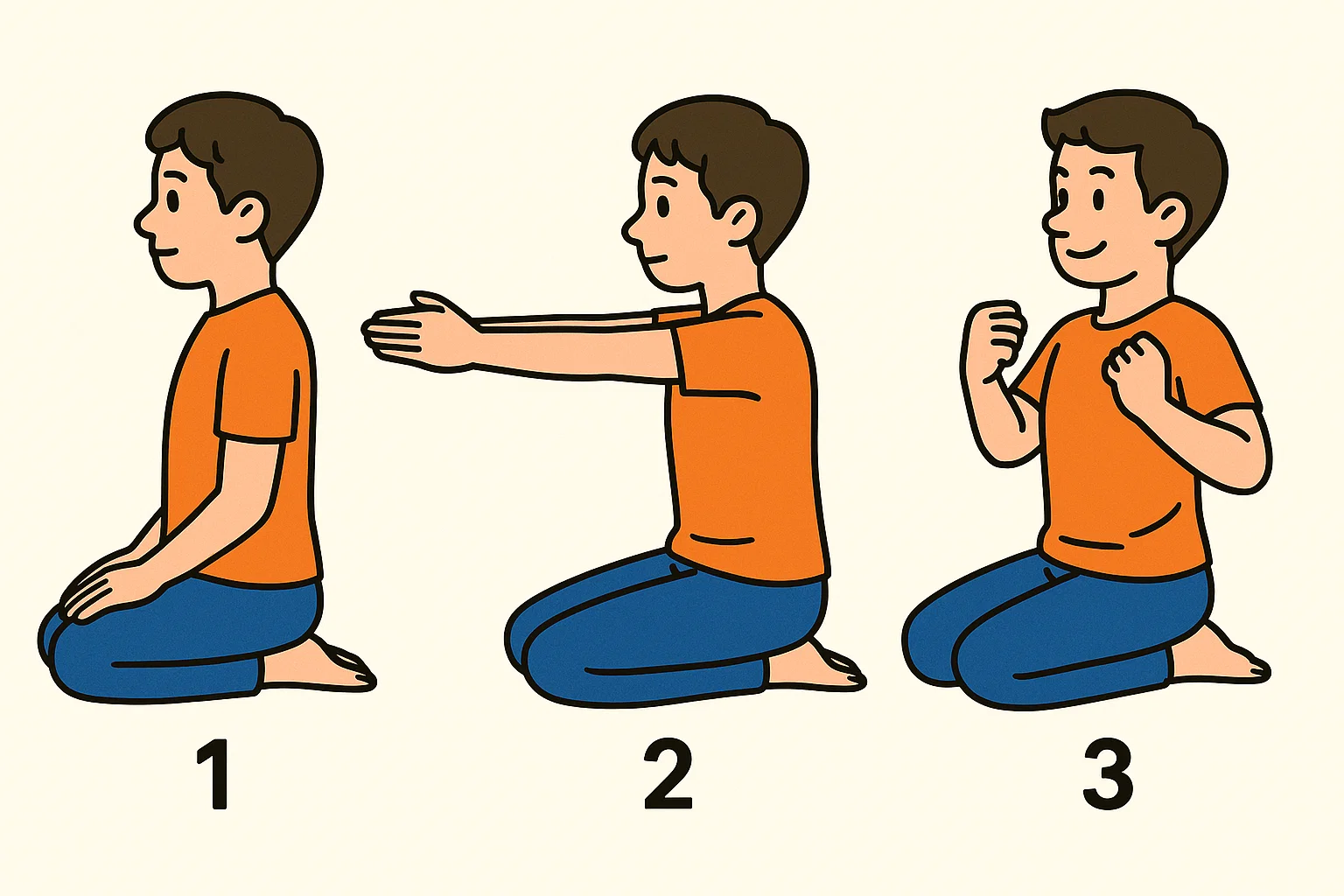 1

2

3